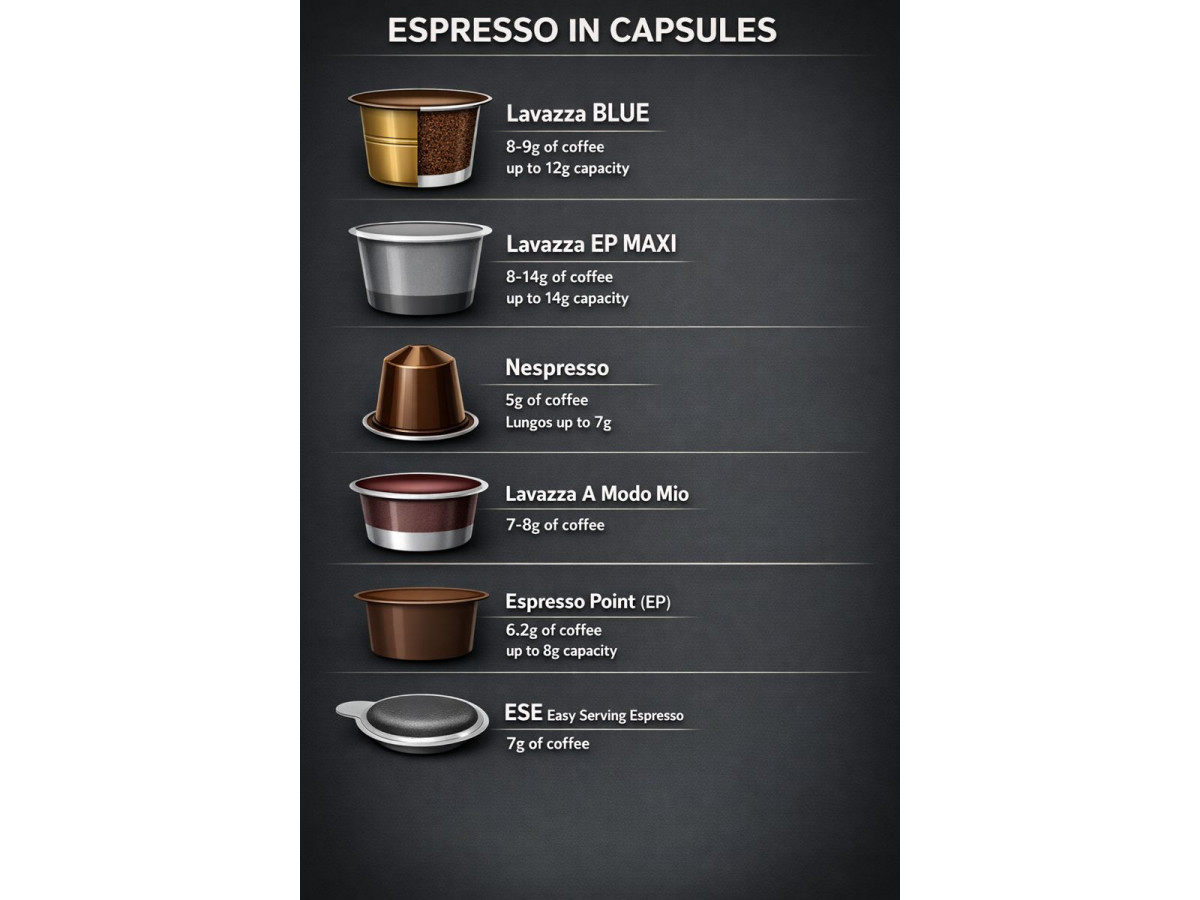 ESPRESSO IN CAPSULES

Lavazza BLUE
8-9g of coffee
up to 12g capacity

Lavazza EP MAXI
8-14g of coffee
up to 14g capacity

Nespresso
5g of coffee
Lungos up to 7g

Lavazza A Modo Mio
7-8g of coffee

Espresso Point (EP)
6.2g of coffee
up to 8g capacity

ESE Easy Serving Espresso
7g of coffee